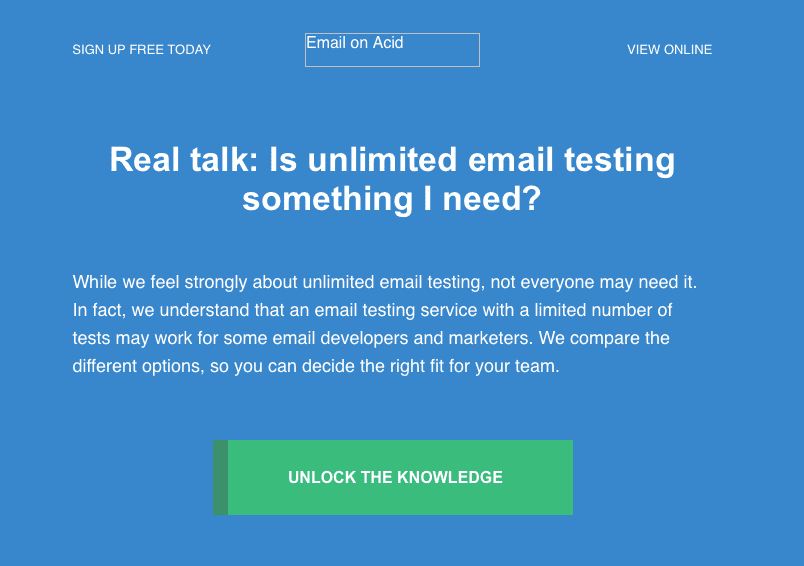 SIGN UP FREE TODAY

Email on Acid

VIEW ONLINE

Real talk: Is unlimited email testing something I need?

While we feel strongly about unlimited email testing, not everyone may need it. In fact, we understand that an email testing service with a limited number of tests may work for some email developers and marketers. We compare the different options, so you can decide the right fit for your team.

UNLOCK THE KNOWLEDGE